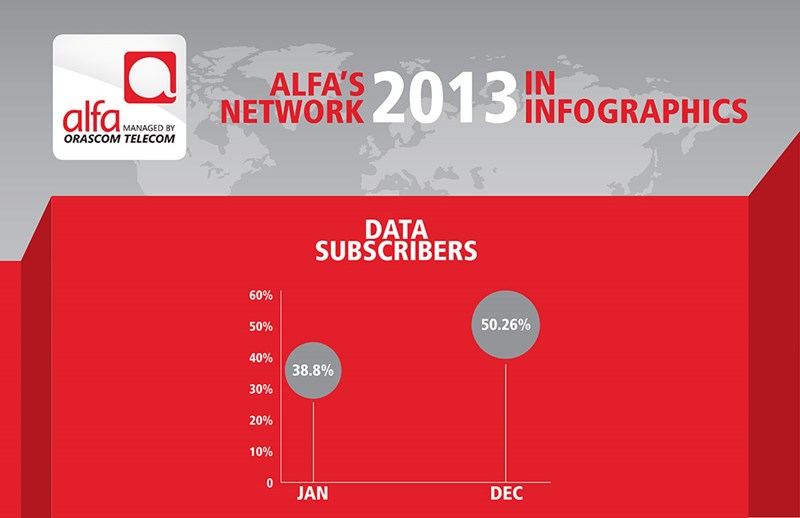 alfa MANAGED BY ORASCOM TELECOM

ALFA'S NETWORK 2013 IN INFOGRAPHICS

DATA SUBSCRIBERS

60%
50%
40%
30%
20%
10%
0

38.8%
50.26%

JAN
DEC